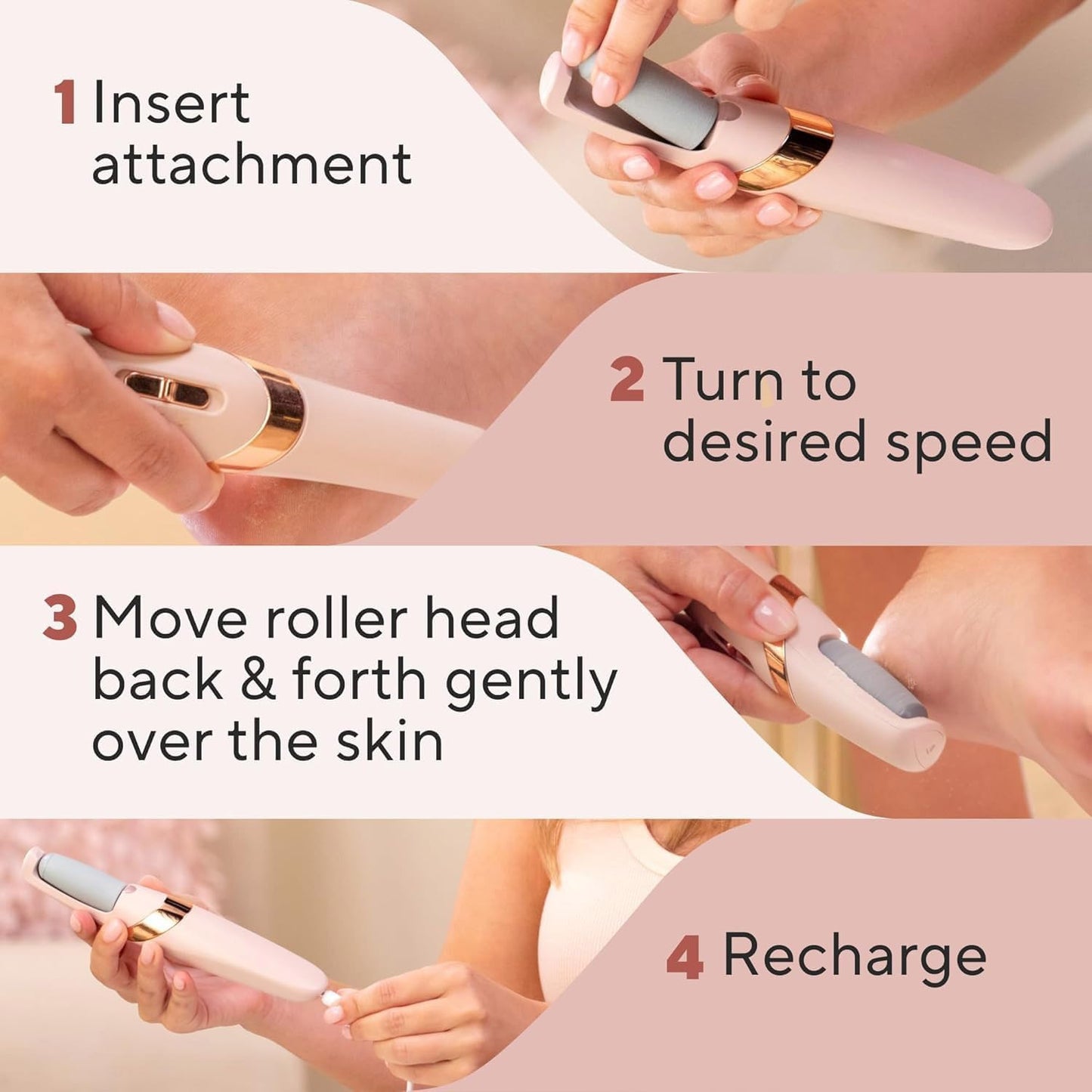 1 Insert attachment

2 Turn to desired speed

3 Move roller head back & forth gently over the skin

4 Recharge