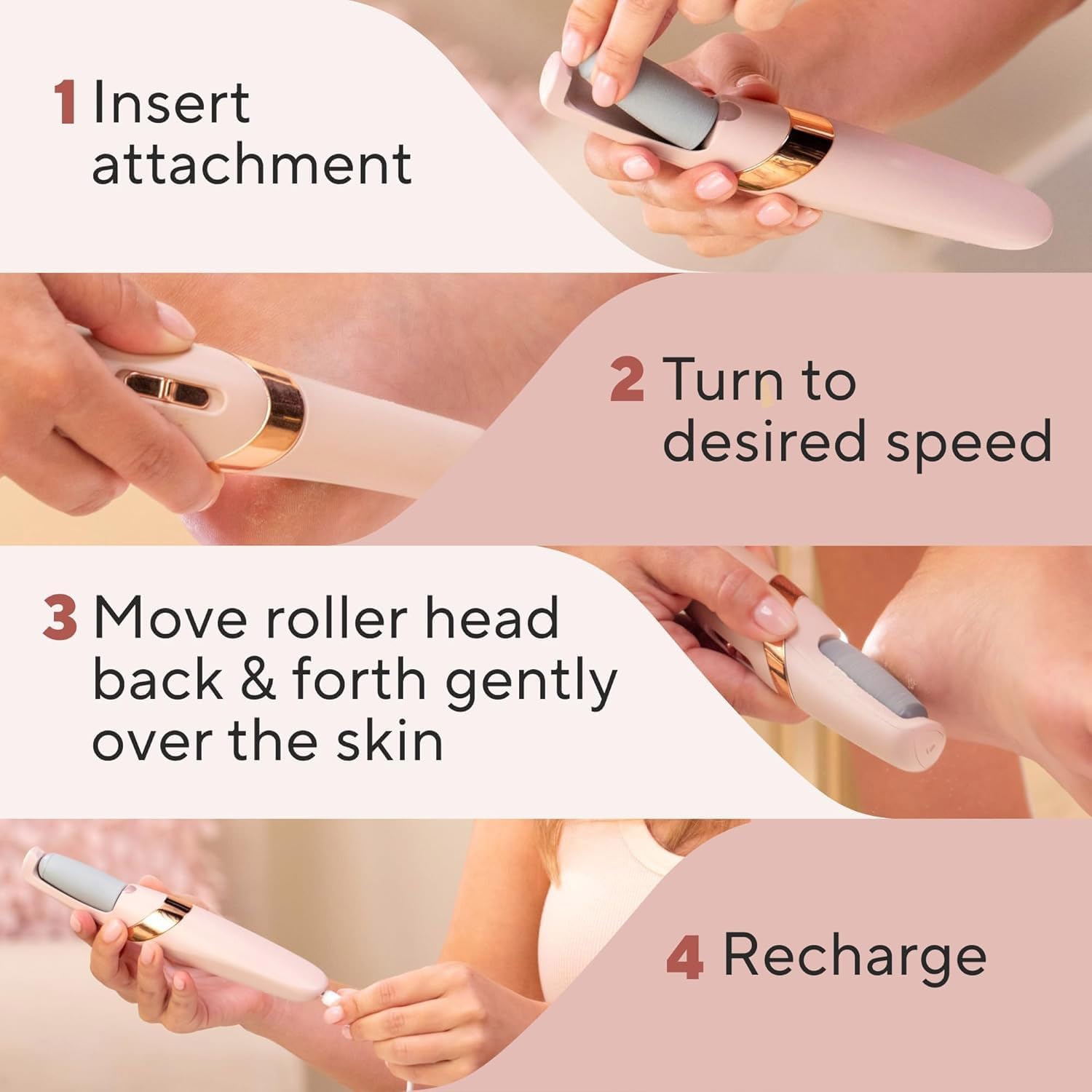 1 Insert attachment

2 Turn to desired speed

3 Move roller head back & forth gently over the skin

4 Recharge