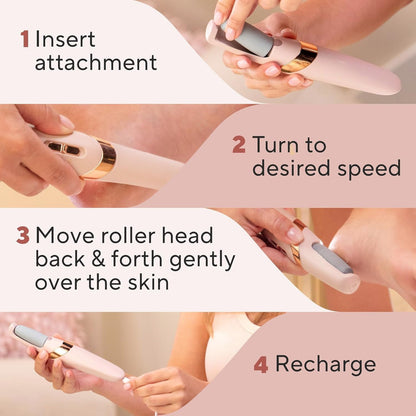 1 Insert attachment

2 Turn to desired speed

3 Move roller head back & forth gently over the skin

4 Recharge